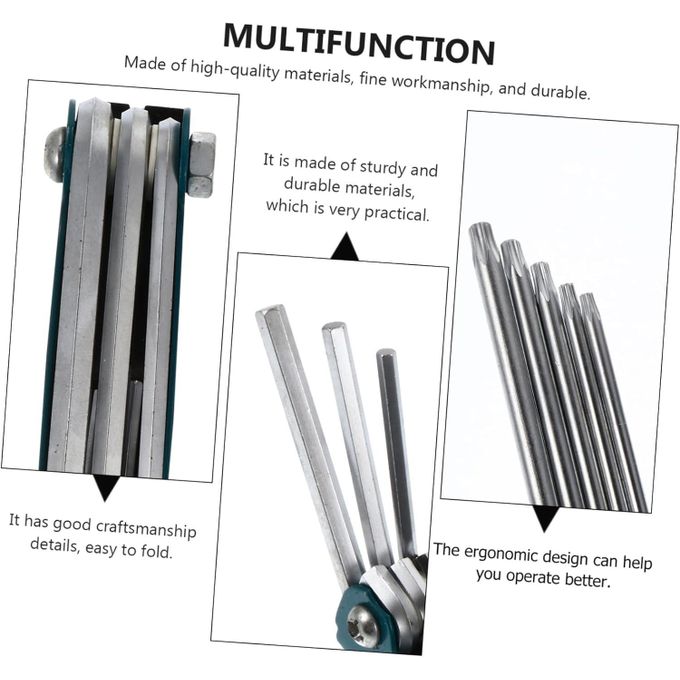 MULTIFUNCTION

Made of high-quality materials, fine workmanship, and durable.

It is made of sturdy and durable materials, which is very practical.

It has good craftsmanship details, easy to fold.

The ergonomic design can help you operate better.